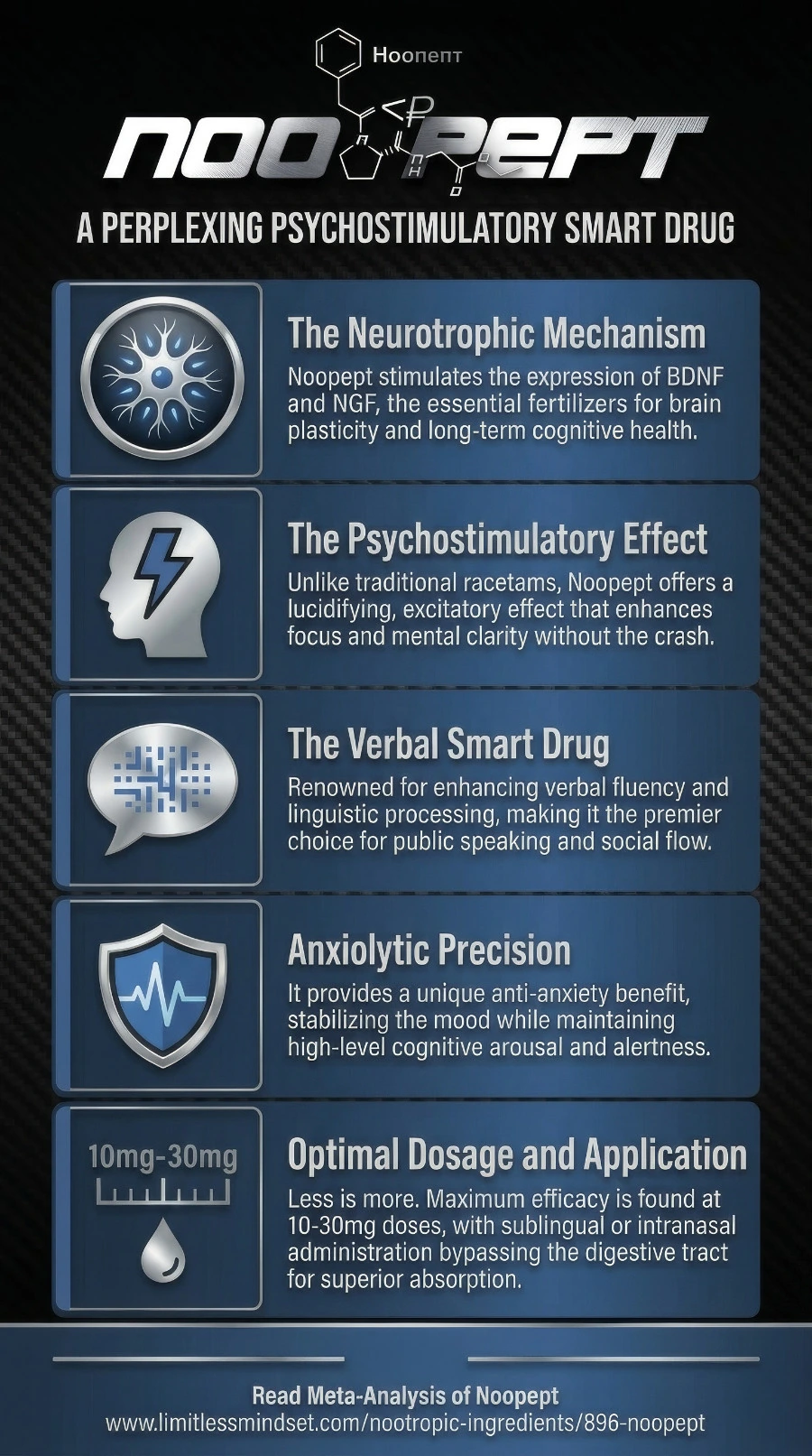 Ноопепт

NOOPEPT

A PERPLEXING PSYCHOSTIMULATORY SMART DRUG

The Neurotrophic Mechanism
Noopept stimulates the expression of BDNF and NGF, the essential fertilizers for brain plasticity and long-term cognitive health.

The Psychostimulatory Effect
Unlike traditional racetams, Noopept offers a lucidifying, excitatory effect that enhances focus and mental clarity without the crash.

The Verbal Smart Drug
Renowned for enhancing verbal fluency and linguistic processing, making it the premier choice for public speaking and social flow.

Anxiolytic Precision
It provides a unique anti-anxiety benefit, stabilizing the mood while maintaining high-level cognitive arousal and alertness.

10mg-30mg

Optimal Dosage and Application
Less is more. Maximum efficacy is found at 10-30mg doses, with sublingual or intranasal administration bypassing the digestive tract for superior absorption.

Read Meta-Analysis of Noopept
www.limitlessmindset.com/nootropic-ingredients/896-noopept